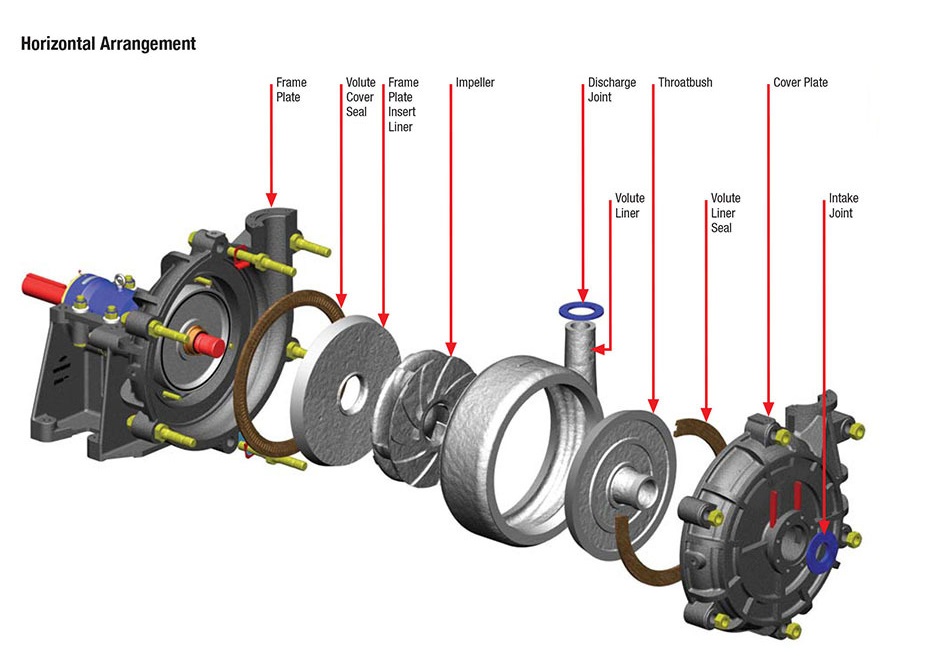 Horizontal Arrangement

Frame Plate

Volute Cover Seal

Frame Plate Insert Liner

Impeller

Discharge Joint

Throatbush

Cover Plate

Volute Liner

Volute Liner Seal

Intake Joint